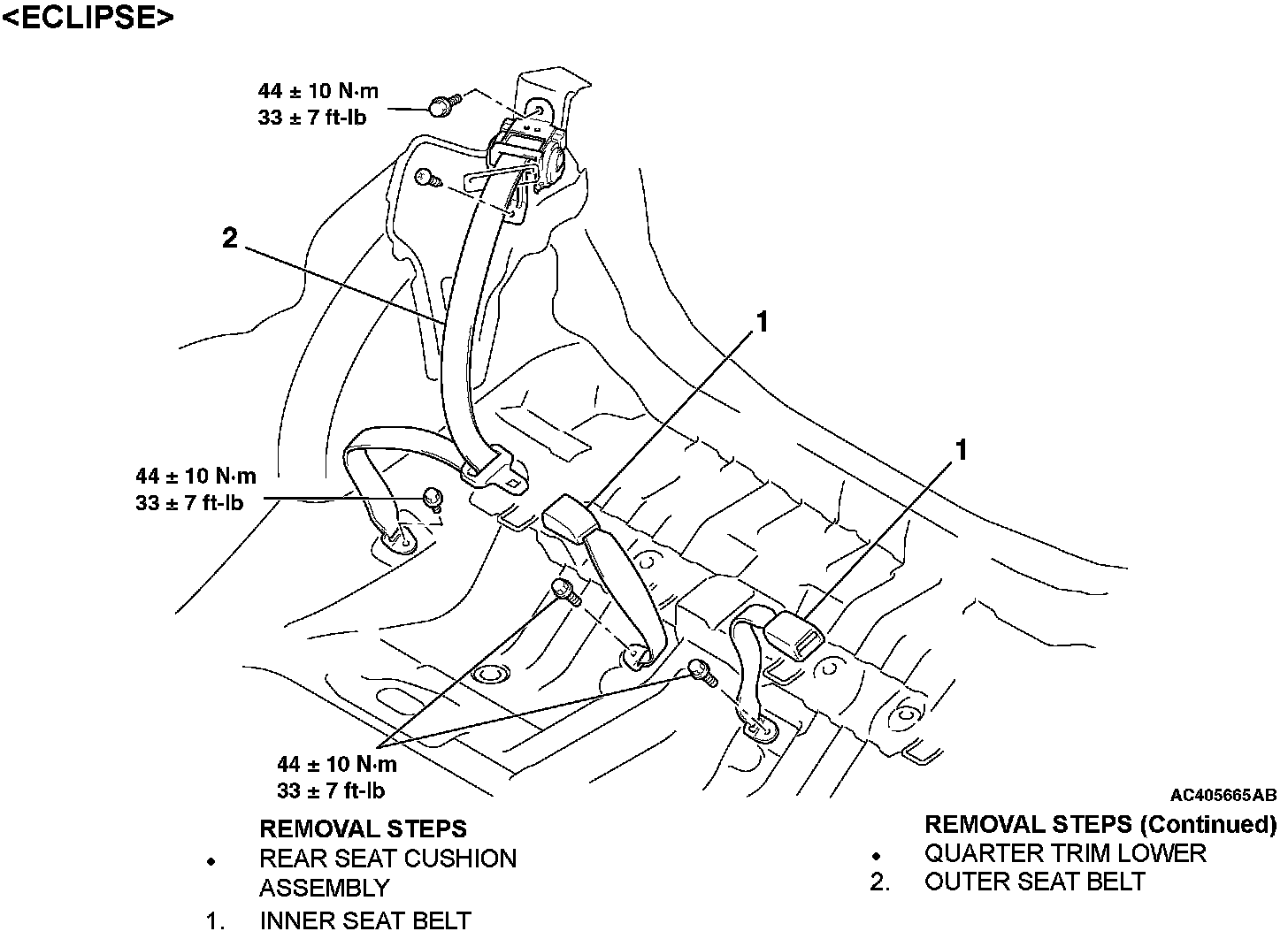 <ECLIPSE>

44 ± 10 N·m
33 ± 7 ft-lb

2

1

1

44 ± 10 N·m
33 ± 7 ft-lb

44 ± 10 N·m
33 ± 7 ft-lb

AC405665AB

REMOVAL STEPS
• REAR SEAT CUSHION ASSEMBLY
1. INNER SEAT BELT

REMOVAL STEPS (Continued)
• QUARTER TRIM LOWER
2. OUTER SEAT BELT