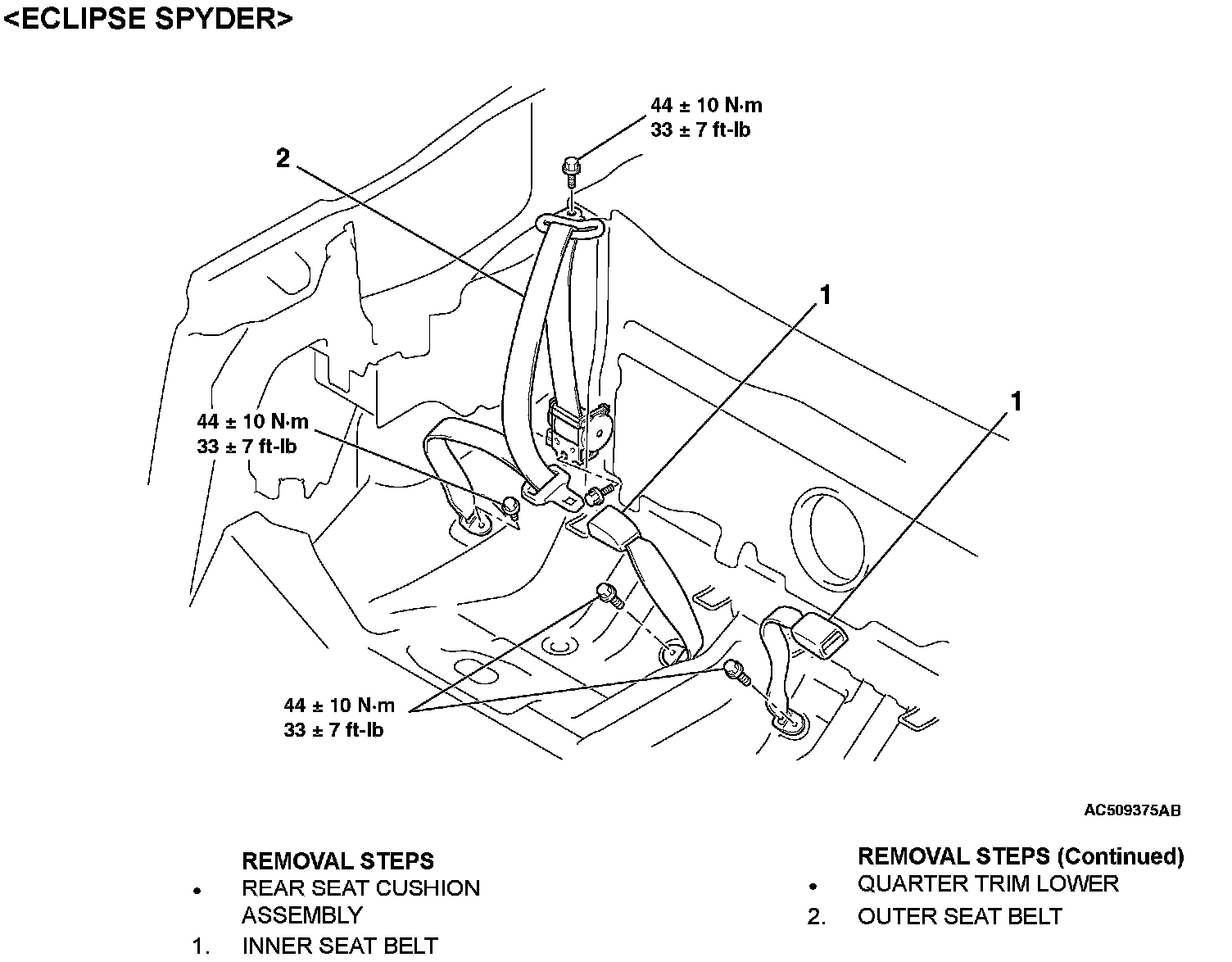 <ECLIPSE SPYDER>

44 ± 10 N·m
33 ± 7 ft-lb

2

1

1

44 ± 10 N·m
33 ± 7 ft-lb

44 ± 10 N·m
33 ± 7 ft-lb

AC509375AB

REMOVAL STEPS
• REAR SEAT CUSHION ASSEMBLY
1. INNER SEAT BELT

REMOVAL STEPS (Continued)
• QUARTER TRIM LOWER
2. OUTER SEAT BELT