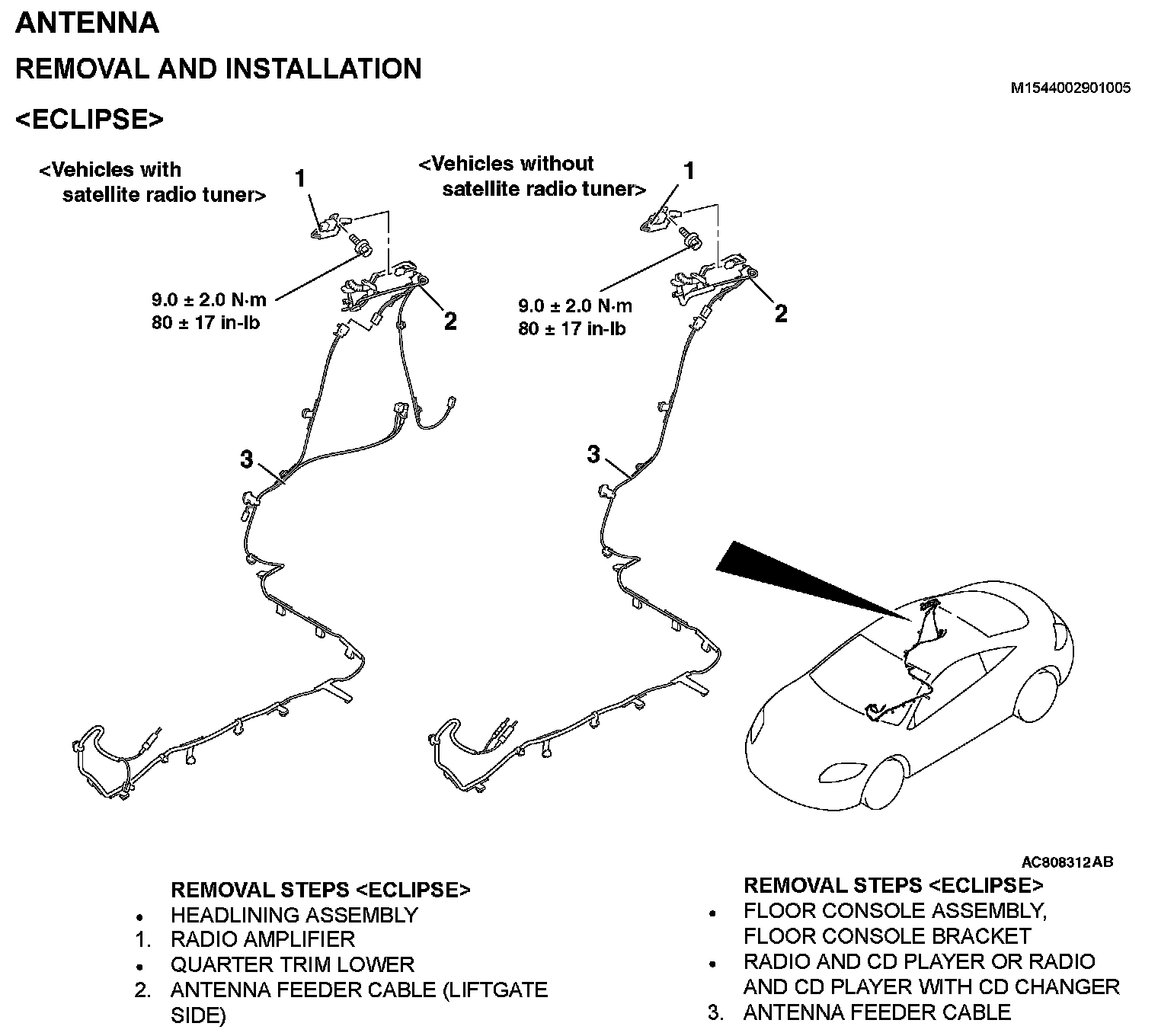 ANTENNA

REMOVAL AND INSTALLATION

M1544002901005

<ECLIPSE>

<Vehicles with satellite radio tuner>

1

9.0 ± 2.0 N·m
80 ± 17 in-lb

2

3

<Vehicles without satellite radio tuner>

1

9.0 ± 2.0 N·m
80 ± 17 in-lb

2

3

AC808312AB

REMOVAL STEPS <ECLIPSE>
• HEADLINING ASSEMBLY
1. RADIO AMPLIFIER
• QUARTER TRIM LOWER
2. ANTENNA FEEDER CABLE (LIFTGATE SIDE)

REMOVAL STEPS <ECLIPSE>
• FLOOR CONSOLE ASSEMBLY, FLOOR CONSOLE BRACKET
• RADIO AND CD PLAYER OR RADIO AND CD PLAYER WITH CD CHANGER
3. ANTENNA FEEDER CABLE