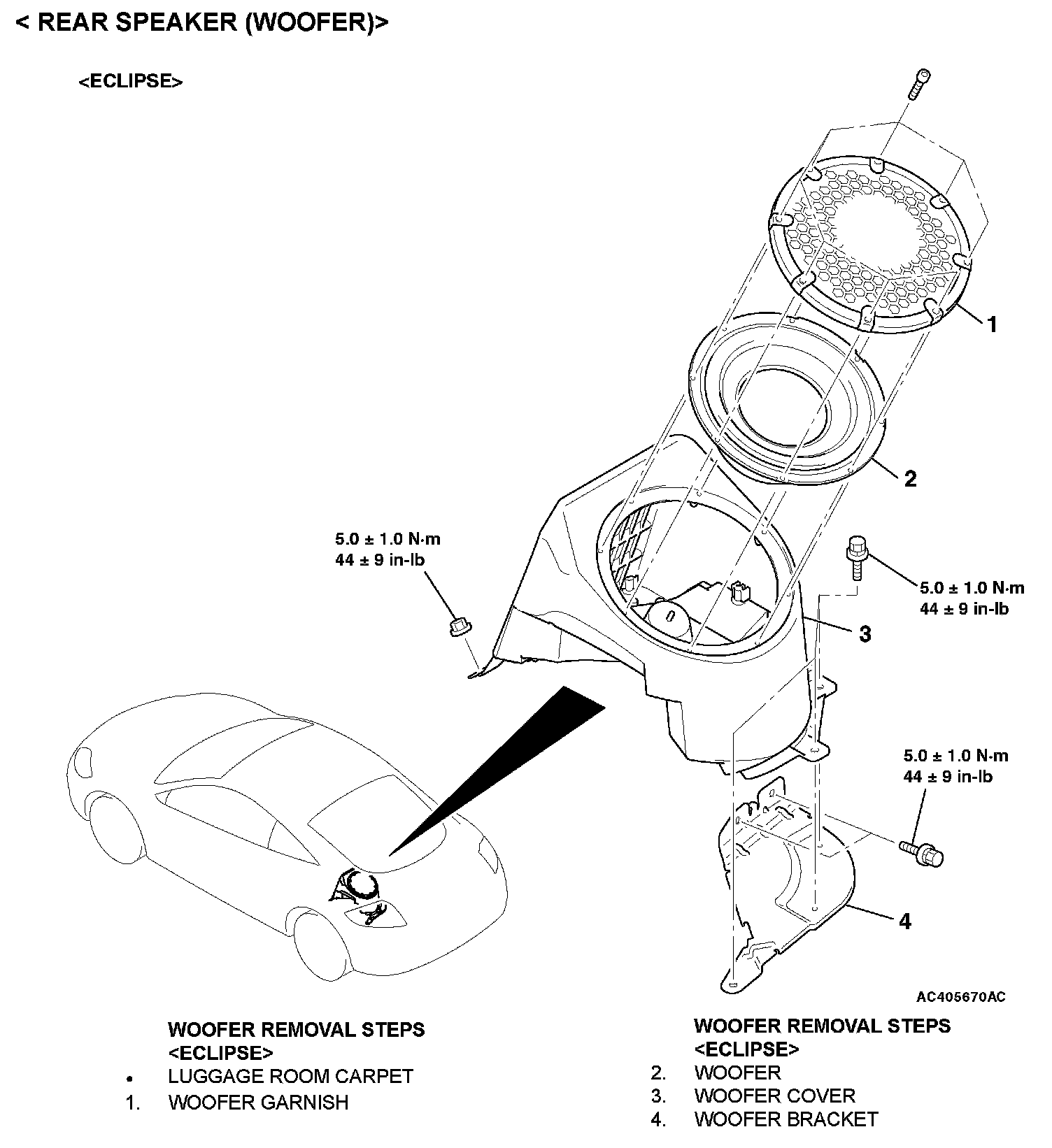 < REAR SPEAKER (WOOFER)>

<ECLIPSE>

1

2

5.0 ± 1.0 N·m
44 ± 9 in-lb

5.0 ± 1.0 N·m
44 ± 9 in-lb

3

5.0 ± 1.0 N·m
44 ± 9 in-lb

4

AC405670AC

WOOFER REMOVAL STEPS
<ECLIPSE>
• LUGGAGE ROOM CARPET
1. WOOFER GARNISH

WOOFER REMOVAL STEPS
<ECLIPSE>
2. WOOFER
3. WOOFER COVER
4. WOOFER BRACKET