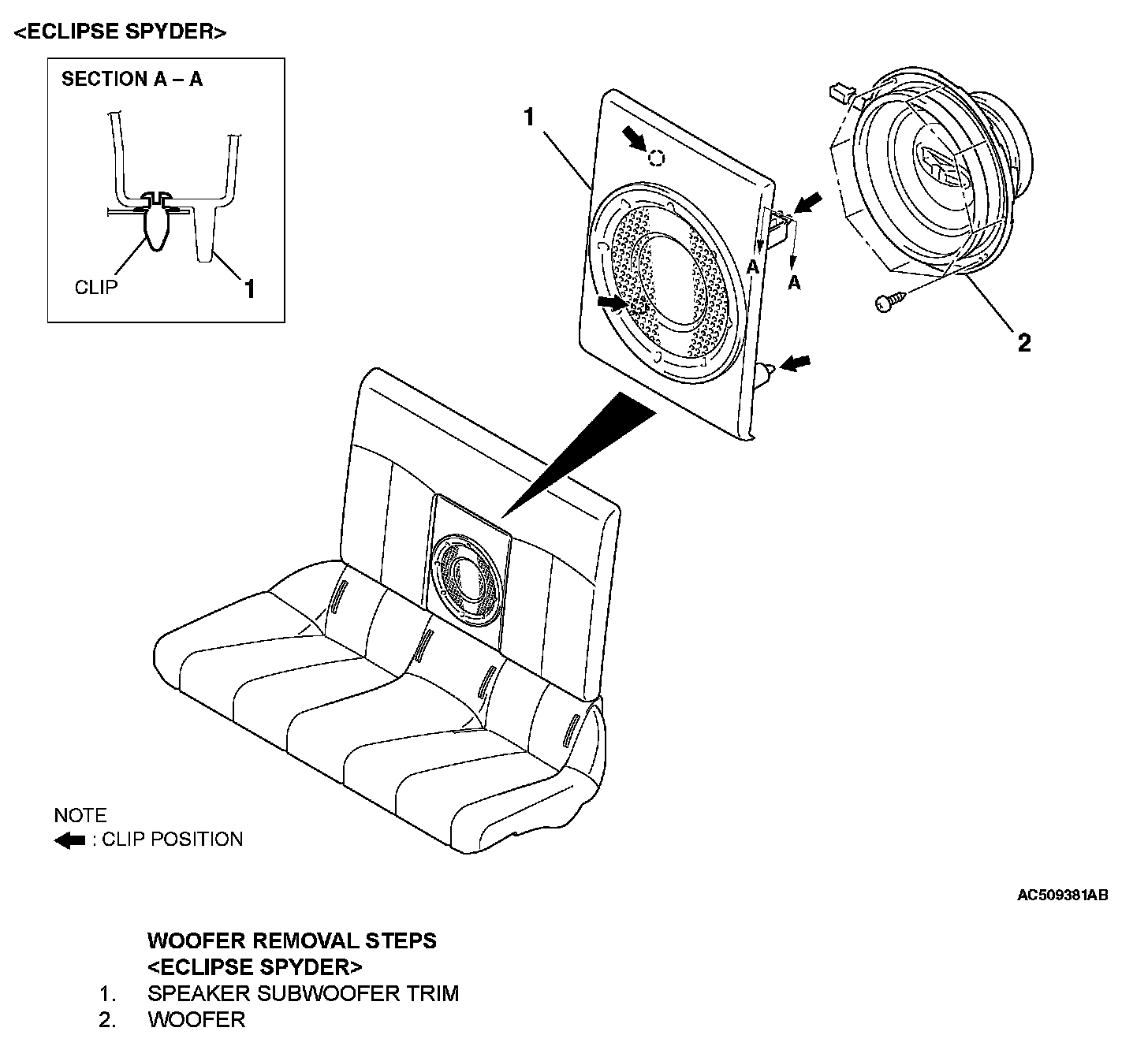 <ECLIPSE SPYDER>

SECTION A – A

CLIP

1

1

A

A

2

NOTE
: CLIP POSITION

AC509381AB

WOOFER REMOVAL STEPS
<ECLIPSE SPYDER>
1. SPEAKER SUBWOOFER TRIM
2. WOOFER