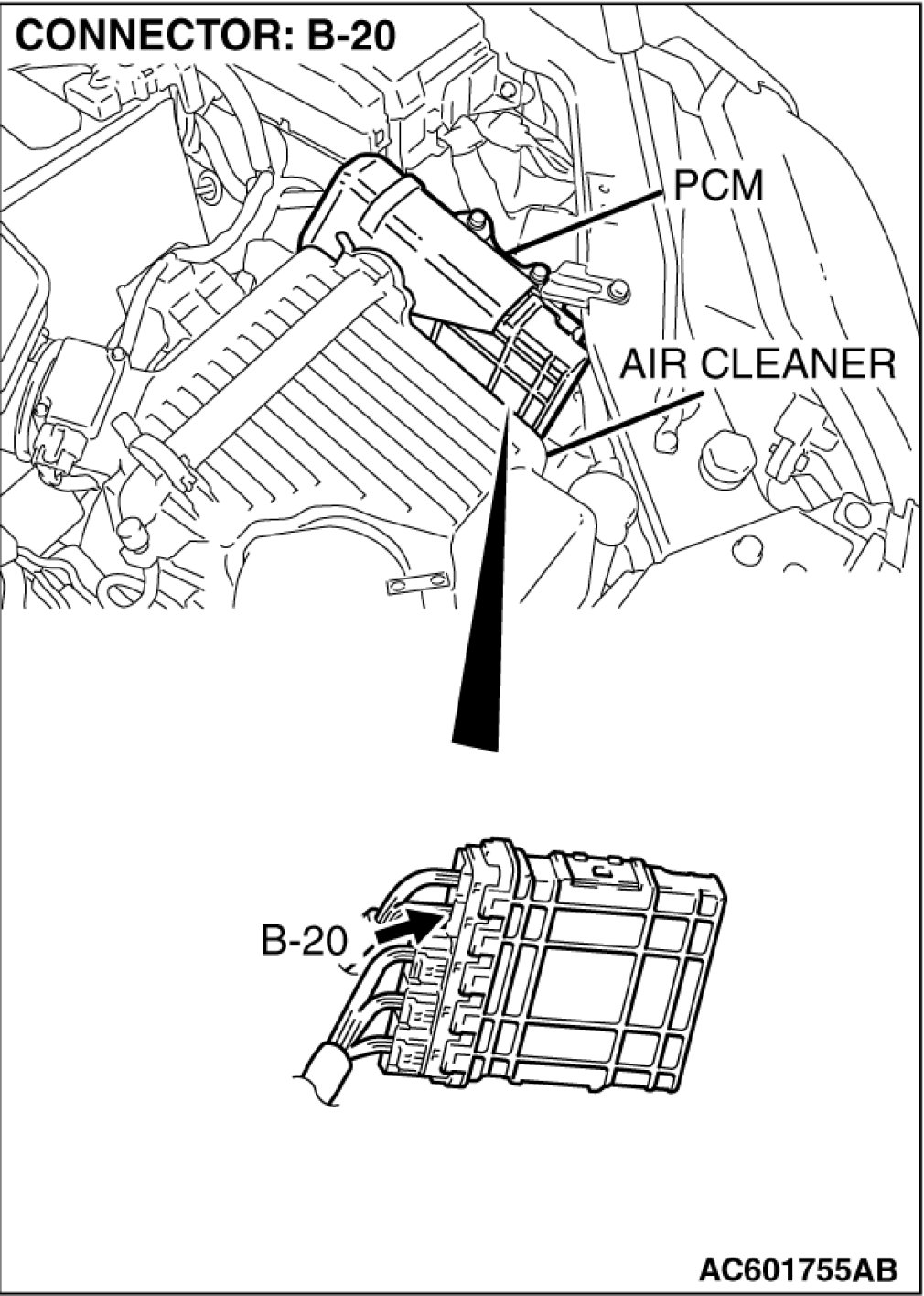 CONNECTOR: B-20

PCM

AIR CLEANER

B-20

AC601755AB