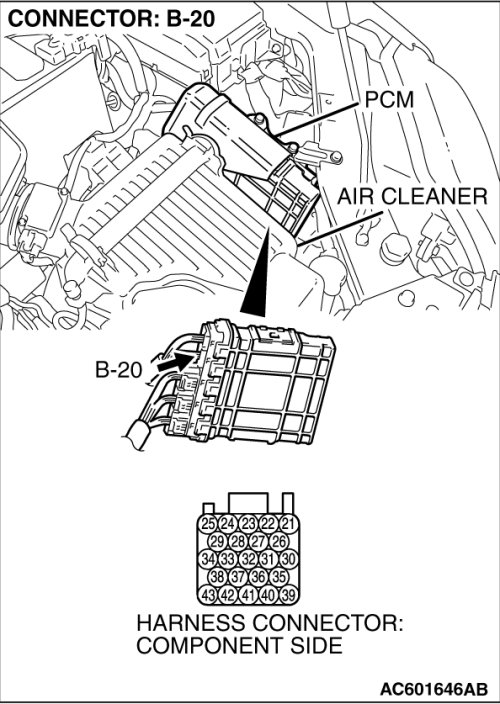 CONNECTOR: B-20

PCM

AIR CLEANER

B-20

25 24 23 22 21
29 28 27 26
34 33 32 31 30
38 37 36 35
43 42 41 40 39

HARNESS CONNECTOR: COMPONENT SIDE

AC601646AB