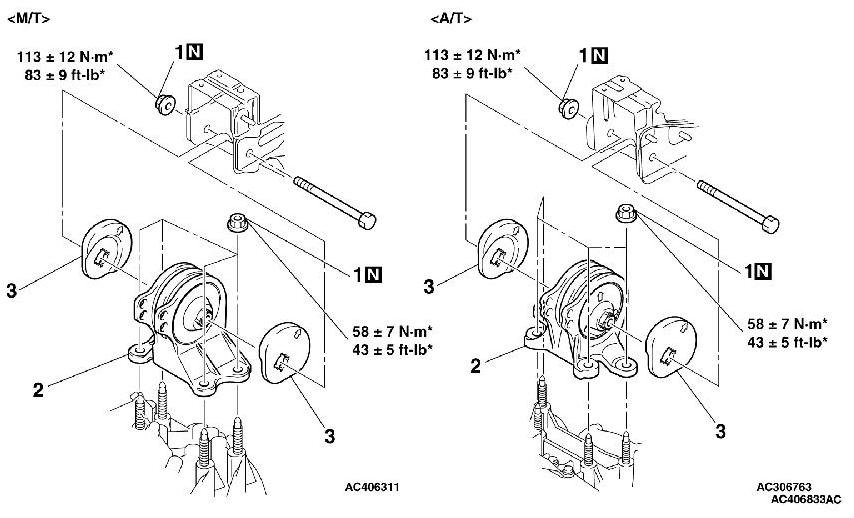 <M/T>

113 ± 12 N·m*
83 ± 9 ft-lb*

1 N

3

1 N

58 ± 7 N·m*
43 ± 5 ft-lb*

2

3

AC406311

<A/T>

113 ± 12 N·m*
83 ± 9 ft-lb*

1 N

3

1 N

58 ± 7 N·m*
43 ± 5 ft-lb*

2

3

AC306763
AC406833AC