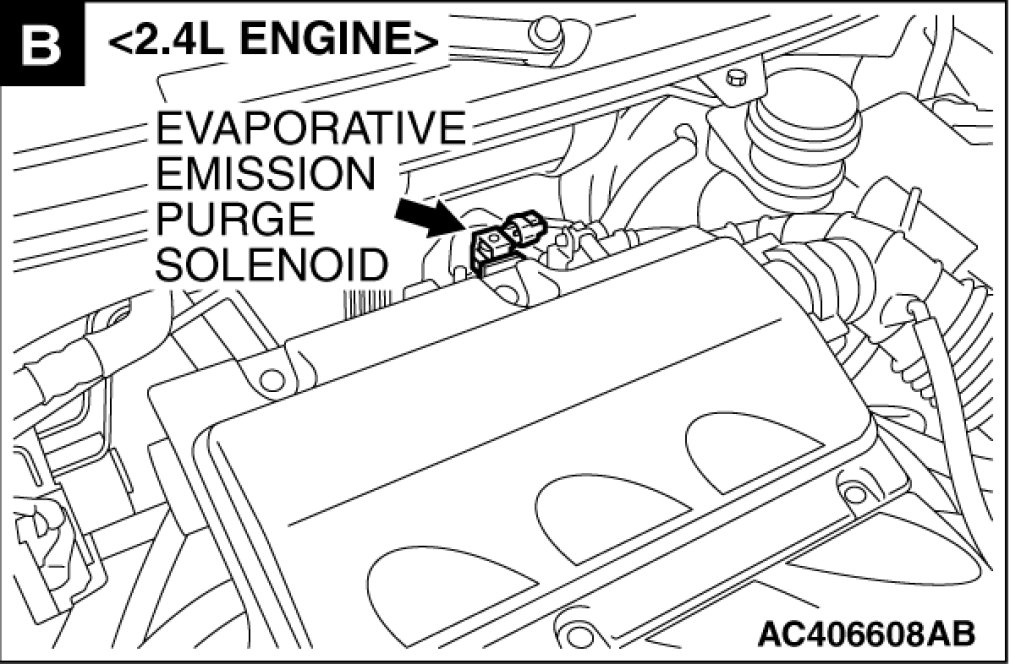 B <2.4L ENGINE>

EVAPORATIVE EMISSION PURGE SOLENOID

AC406608AB