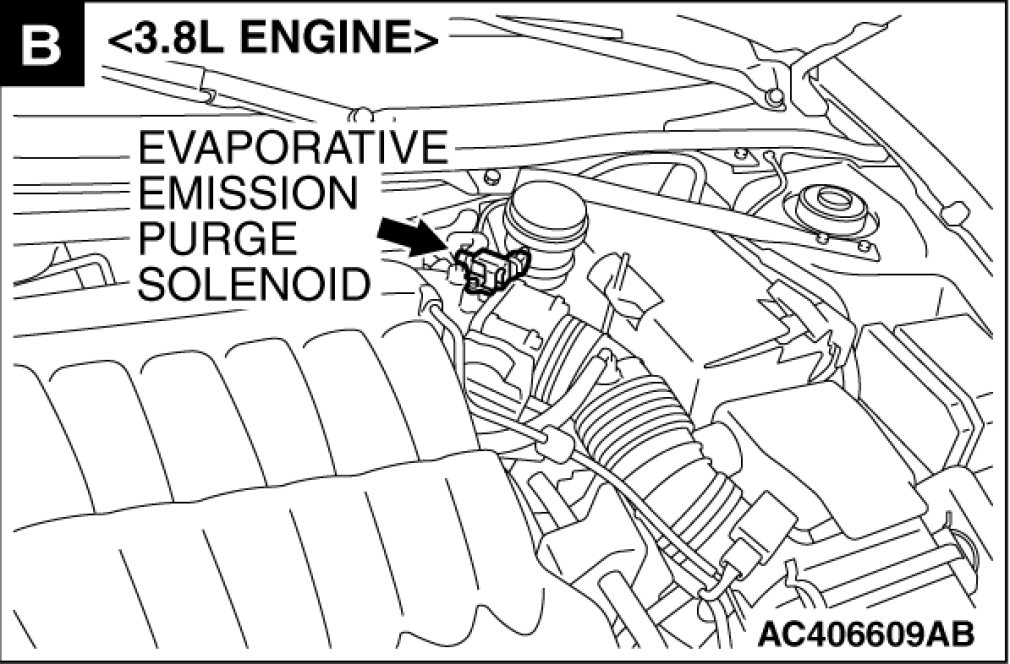 B <3.8L ENGINE>

EVAPORATIVE
EMISSION
PURGE
SOLENOID

AC406609AB