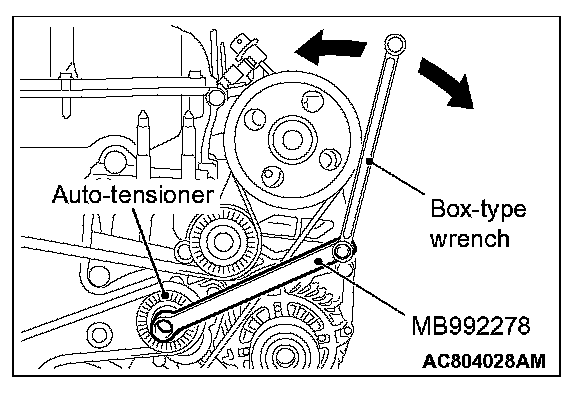 Auto-tensioner

Box-type wrench

MB992278

AC804028AM