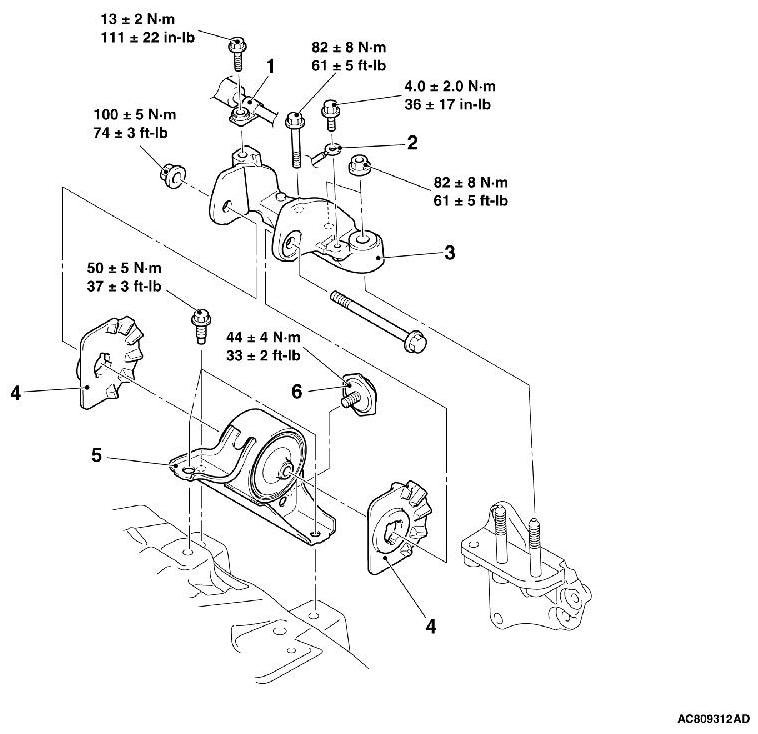 13 ± 2 N·m
111 ± 22 in-lb

1

82 ± 8 N·m
61 ± 5 ft-lb

4.0 ± 2.0 N·m
36 ± 17 in-lb

100 ± 5 N·m
74 ± 3 ft-lb

2

82 ± 8 N·m
61 ± 5 ft-lb

3

50 ± 5 N·m
37 ± 3 ft-lb

44 ± 4 N·m
33 ± 2 ft-lb

4

6

5

4

AC809312AD