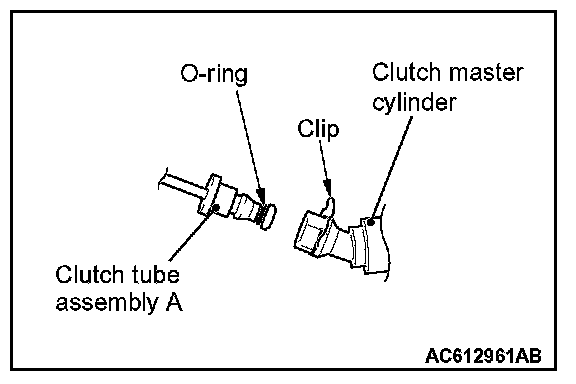 O-ring

Clutch master cylinder

Clip

Clutch tube assembly A

AC612961AB