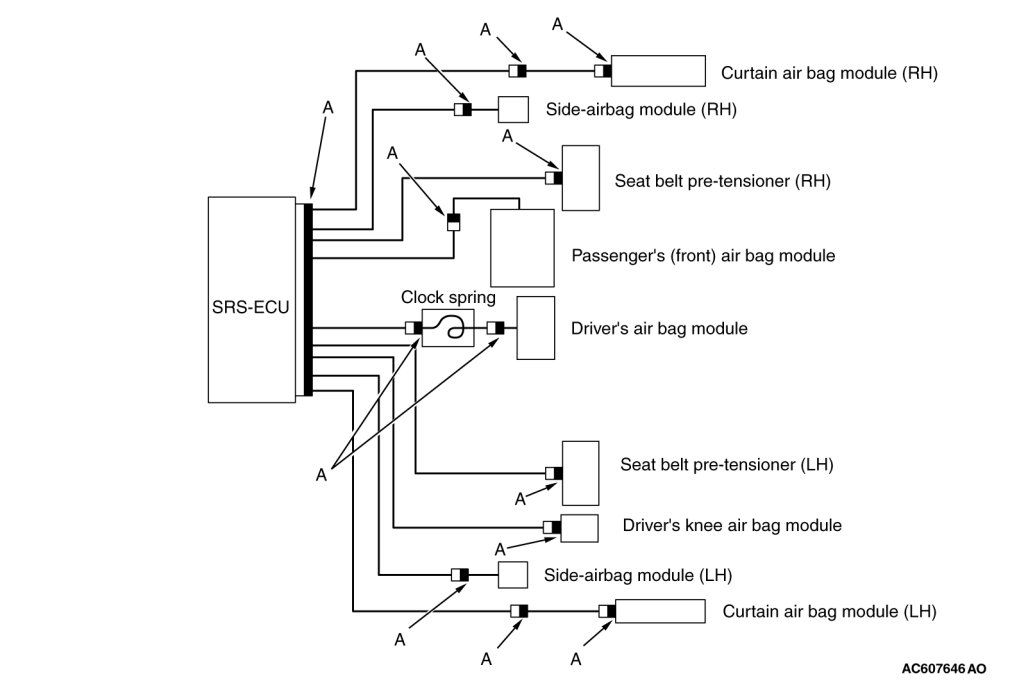 A
A
A
Curtain air bag module (RH)
A
Side-airbag module (RH)
A
A
Seat belt pre-tensioner (RH)
Passenger's (front) air bag module
SRS-ECU
Clock spring
Driver's air bag module
A
Seat belt pre-tensioner (LH)
A
Driver's knee air bag module
A
Side-airbag module (LH)
Curtain air bag module (LH)
A
A
A
AC607646 AO