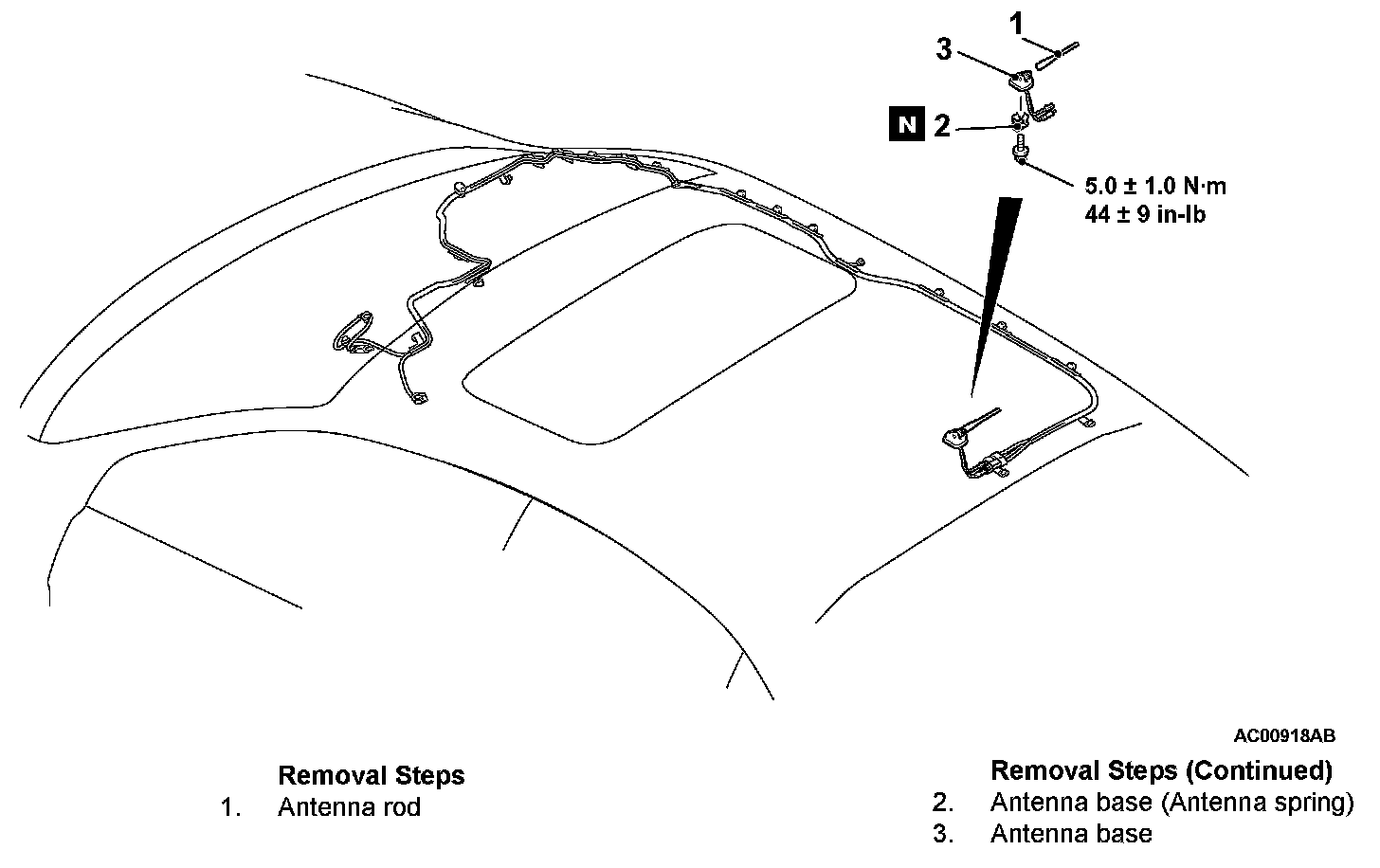 1
3
N 2
5.0 ± 1.0 N·m
44 ± 9 in-lb

AC00918AB

Removal Steps
1. Antenna rod

Removal Steps (Continued)
2. Antenna base (Antenna spring)
3. Antenna base