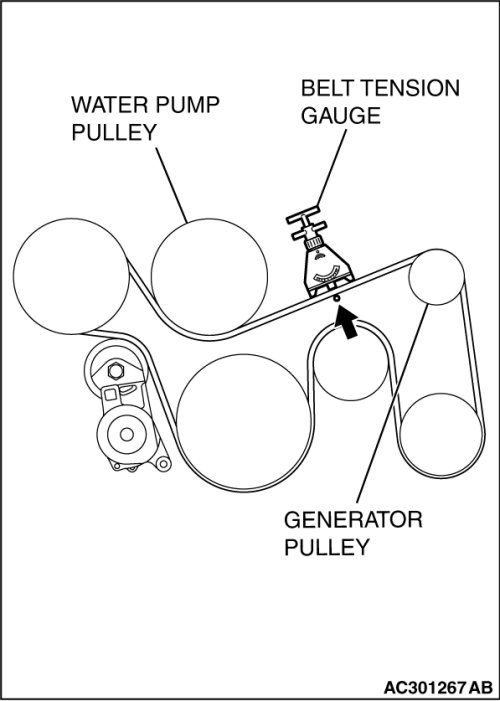 WATER PUMP PULLEY

BELT TENSION GAUGE

GENERATOR PULLEY

AC301267 AB