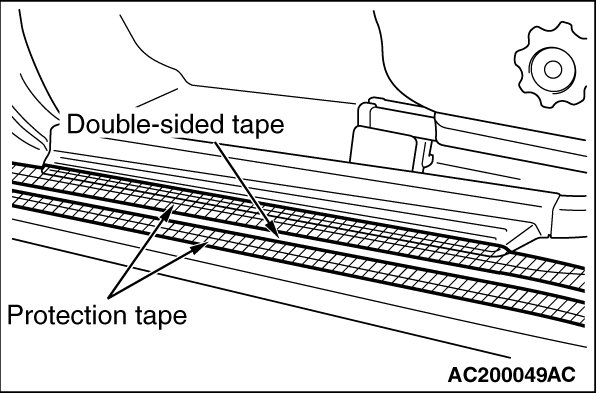 Double-sided tape

Protection tape

AC200049AC