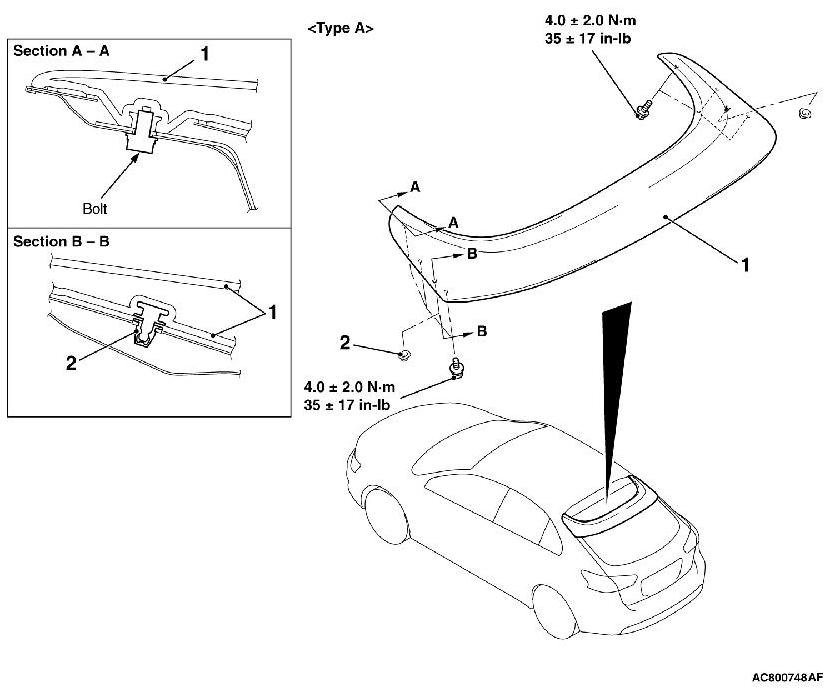 Section A – A

1

Bolt

Section B – B

1

2

<Type A>

4.0 ± 2.0 N·m
35 ± 17 in-lb

A

A

B

B

1

2

4.0 ± 2.0 N·m
35 ± 17 in-lb

AC800748AF