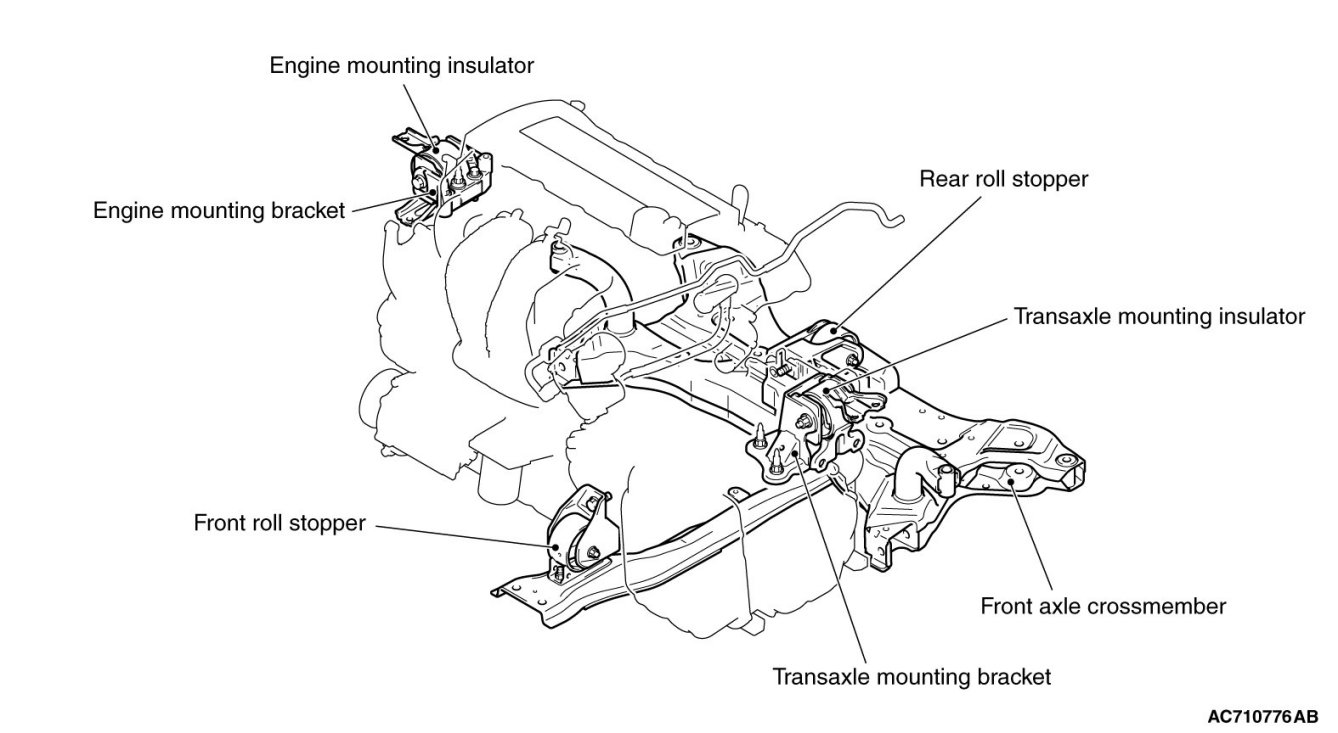 Engine mounting insulator

Engine mounting bracket

Rear roll stopper

Transaxle mounting insulator

Front roll stopper

Front axle crossmember

Transaxle mounting bracket

AC710776AB