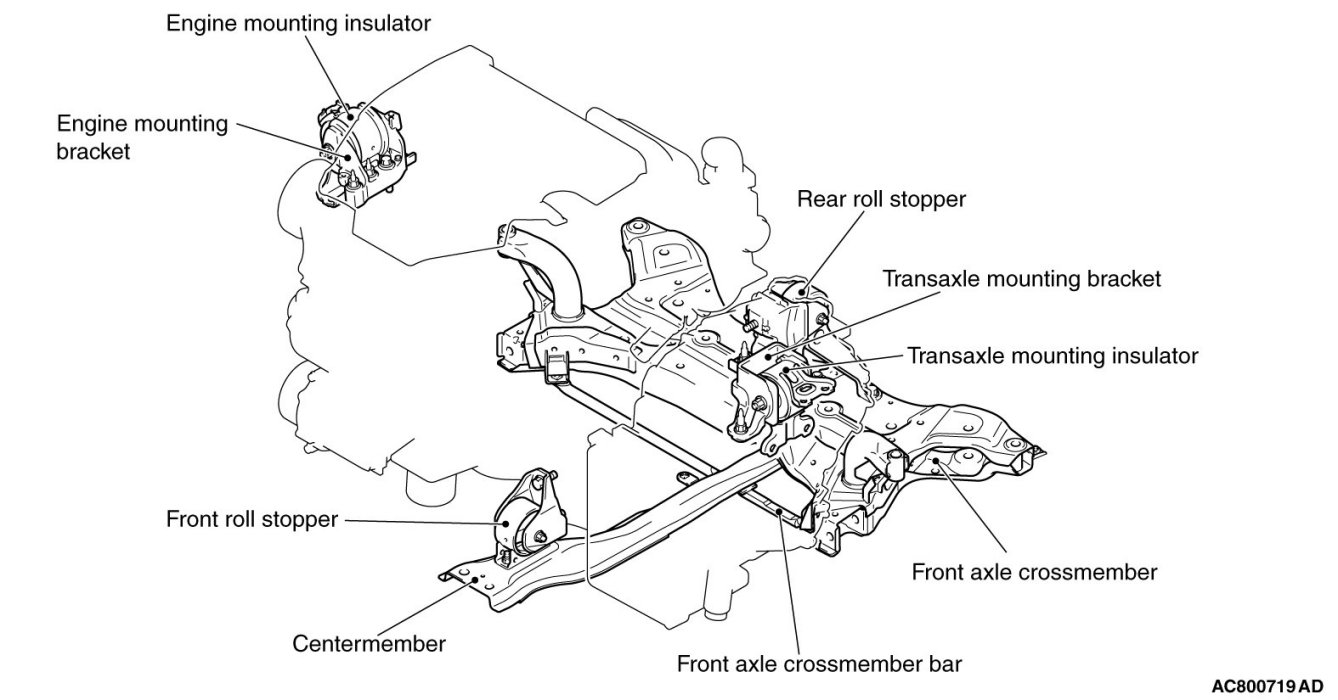 Engine mounting insulator

Engine mounting bracket

Rear roll stopper

Transaxle mounting bracket

Transaxle mounting insulator

Front roll stopper

Front axle crossmember

Centermember

Front axle crossmember bar

AC800719 AD