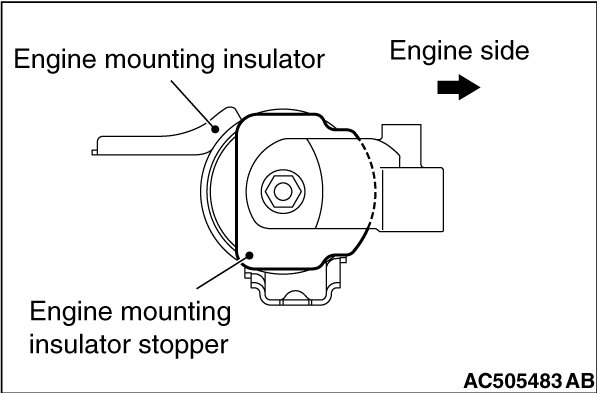 Engine mounting insulator

Engine side

Engine mounting insulator stopper

AC505483 AB