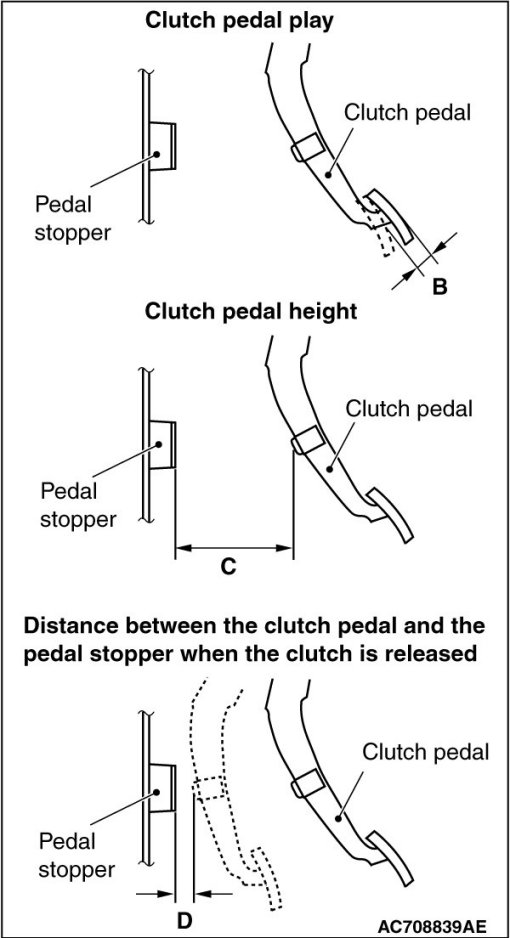 Clutch pedal play

Clutch pedal

Pedal stopper

B

Clutch pedal height

Clutch pedal

Pedal stopper

C

Distance between the clutch pedal and the pedal stopper when the clutch is released

Clutch pedal

Pedal stopper

D

AC708839AE