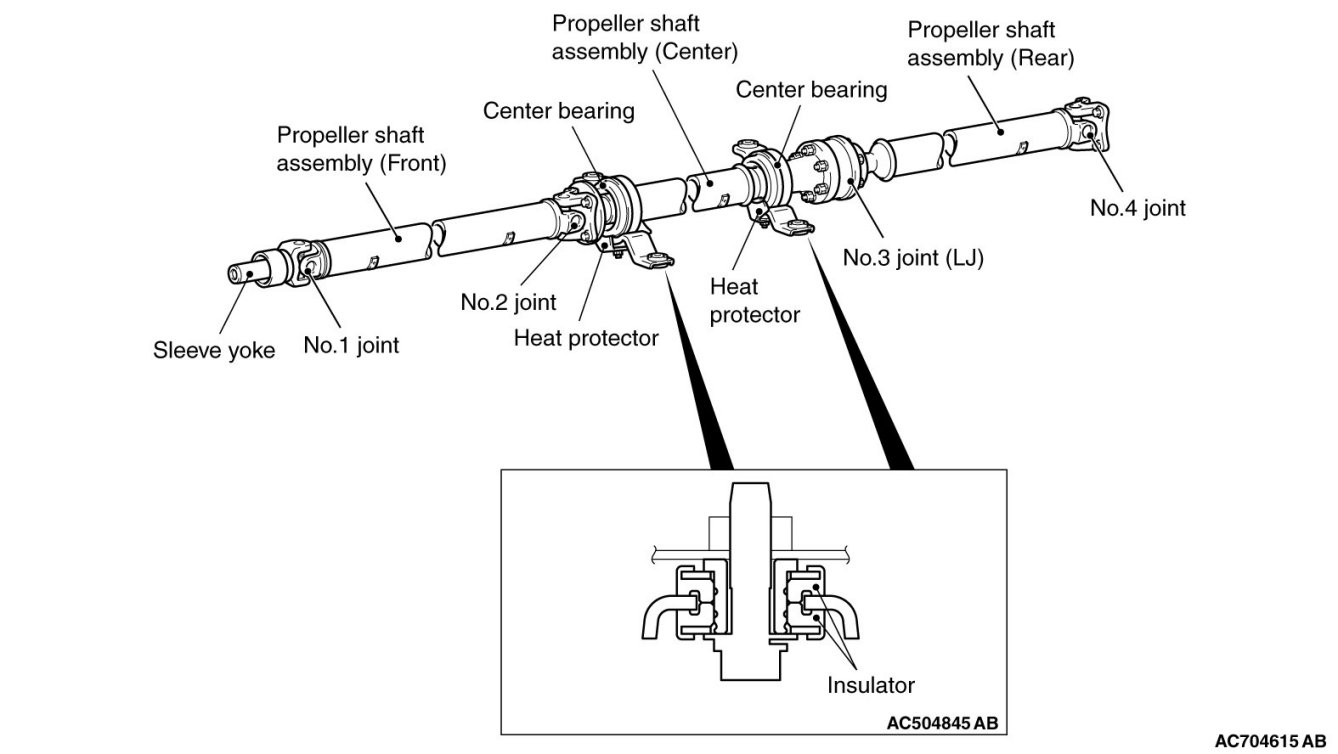 Propeller shaft assembly (Center)

Propeller shaft assembly (Rear)

Center bearing

Center bearing

Propeller shaft assembly (Front)

No.4 joint

No.3 joint (LJ)

Heat protector

No.2 joint

Heat protector

Sleeve yoke

No.1 joint

Insulator

AC504845 AB

AC704615 AB