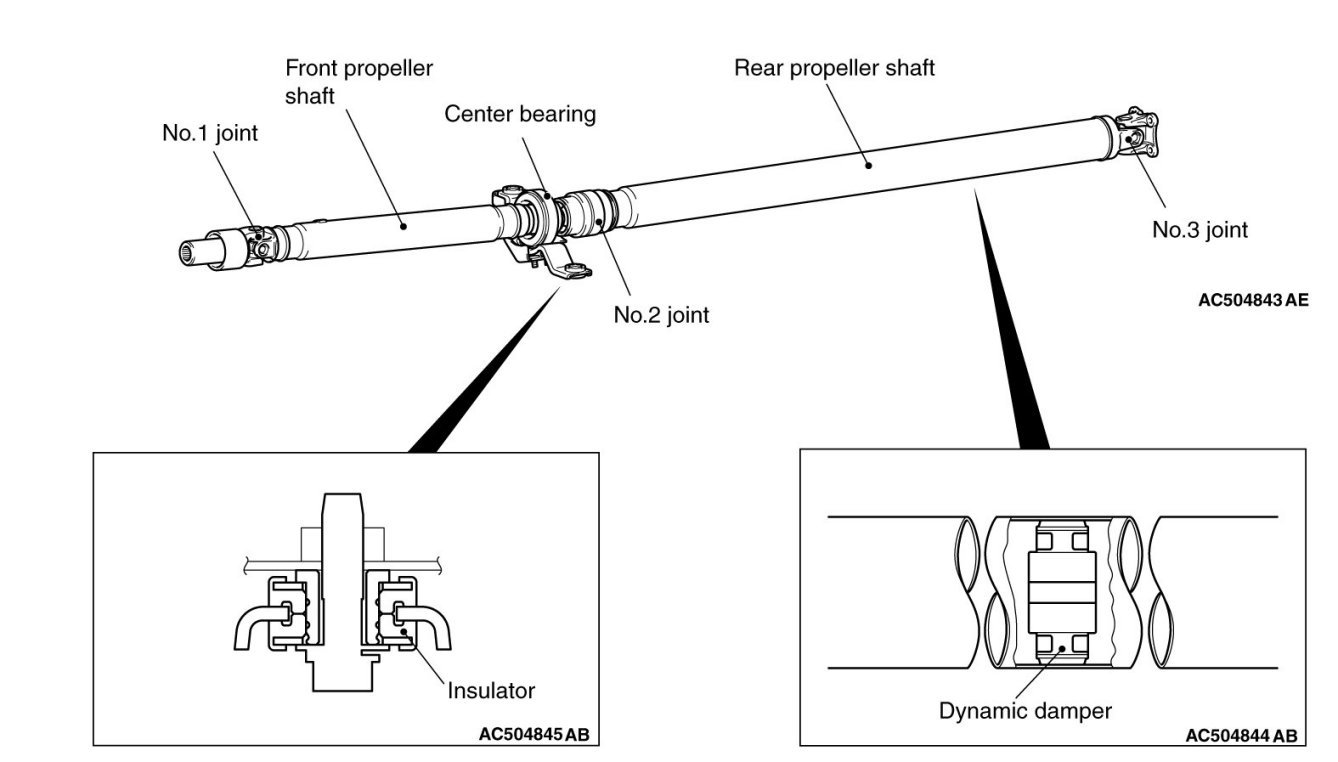 Front propeller shaft

Rear propeller shaft

Center bearing

No.1 joint

No.3 joint

No.2 joint

AC504843 AE

Insulator

AC504845 AB

Dynamic damper

AC504844 AB