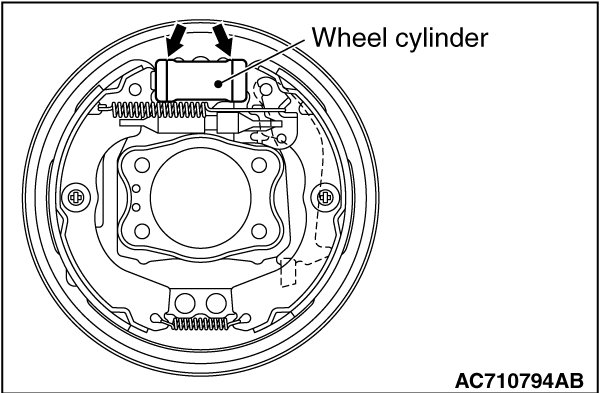 Wheel cylinder

AC710794AB