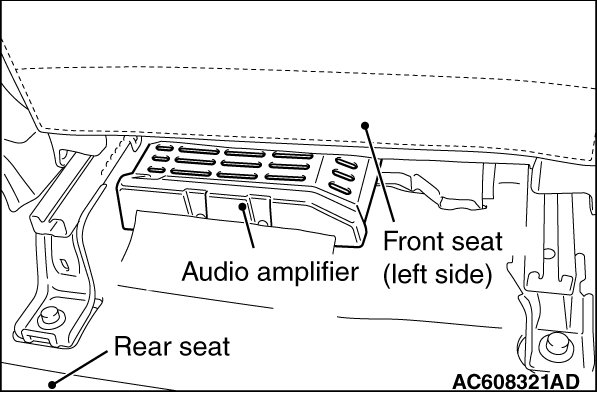 Front seat (left side)

Audio amplifier

Rear seat

AC608321AD