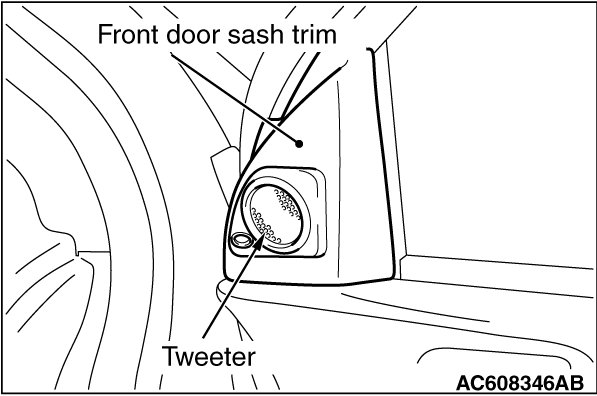 Front door sash trim

Tweeter

AC608346AB