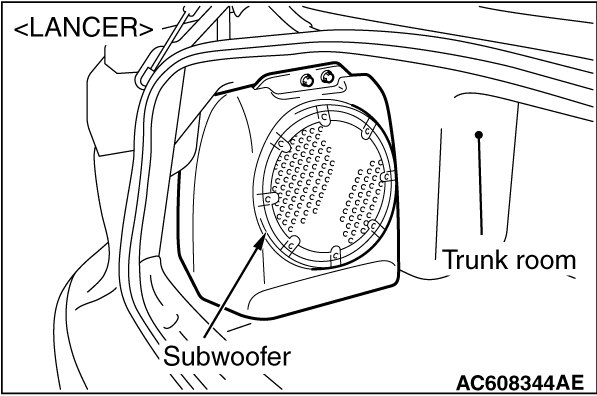 <LANCER>

Trunk room

Subwoofer

AC608344AE