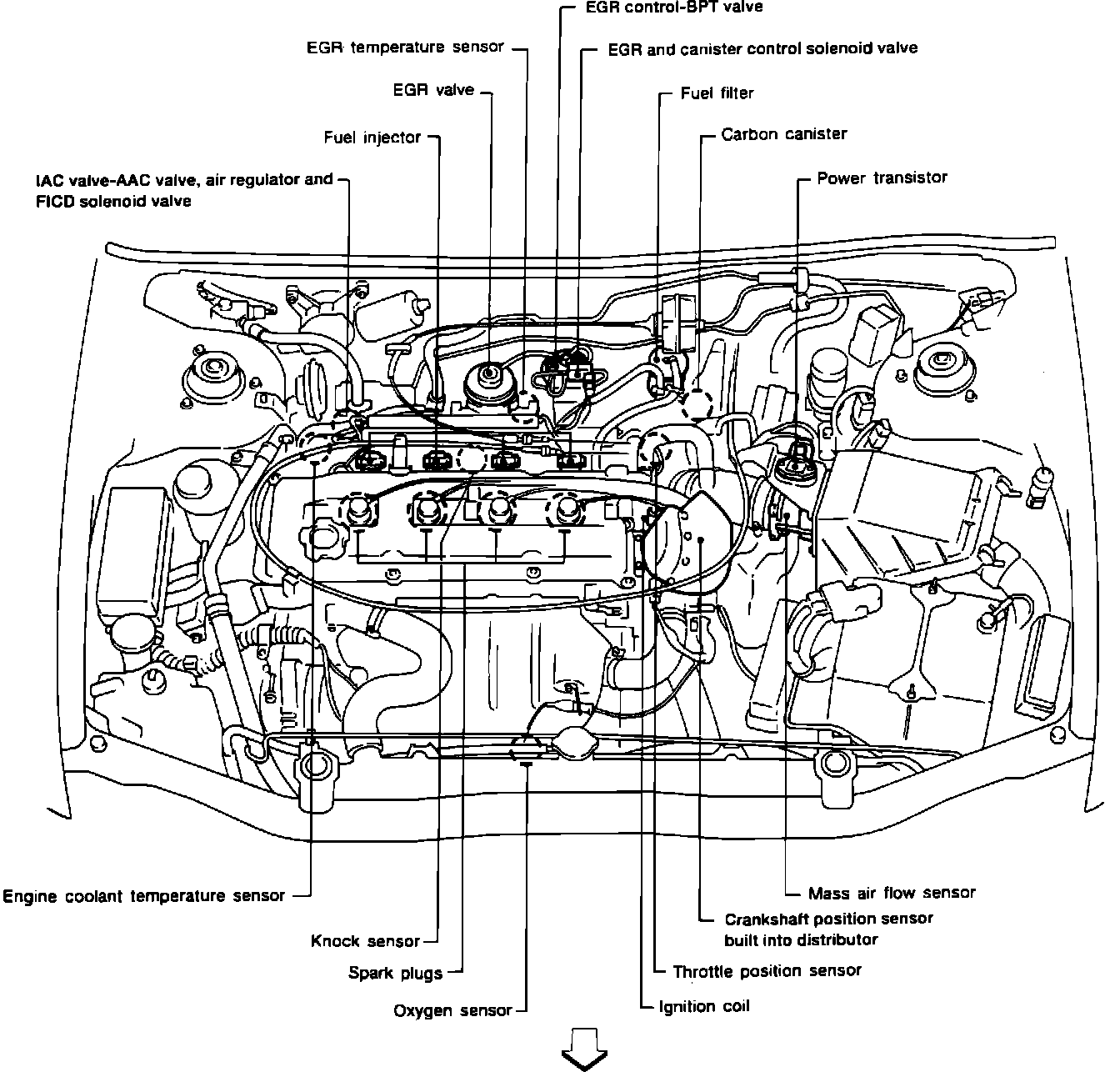 EGR control-BPT valve

EGR temperature sensor

EGR and canister control solenoid valve

EGR valve

Fuel filter

Fuel injector

Carbon canister

IAC valve-AAC valve, air regulator and FICD solenoid valve

Power transistor

Engine coolant temperature sensor

Mass air flow sensor

Crankshaft position sensor built into distributor

Knock sensor

Spark plugs

Throttle position sensor

Oxygen sensor

Ignition coil