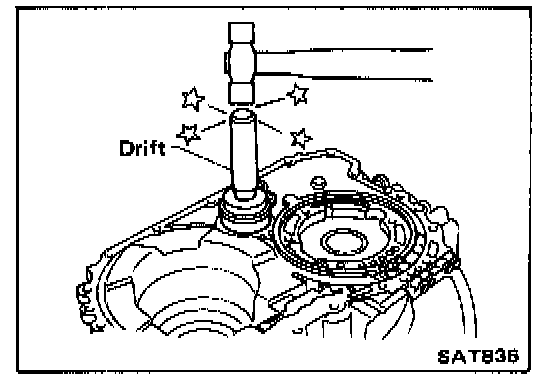 Drift

SAT836