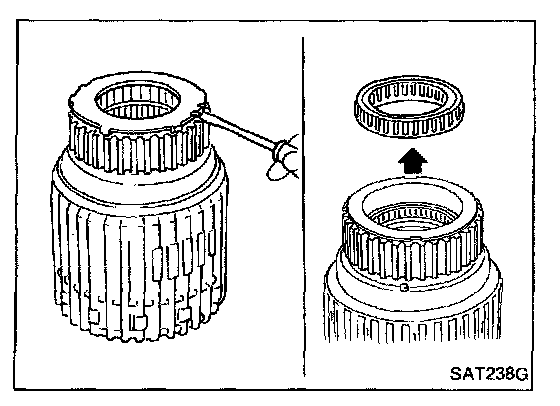 SAT238G