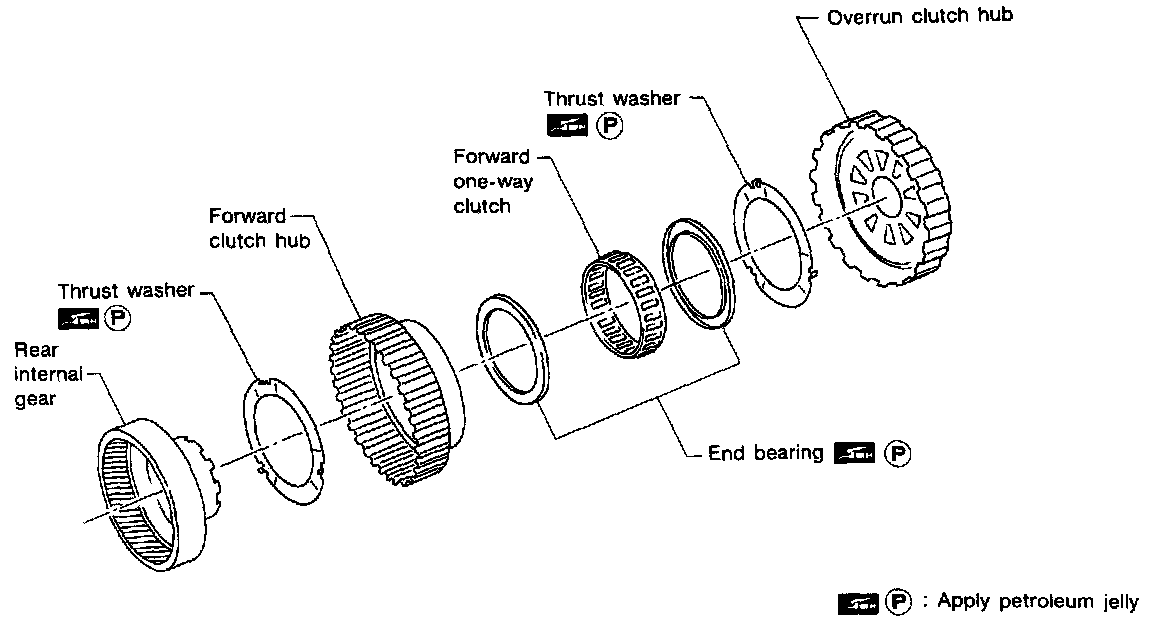 Overrun clutch hub

Thrust washer
P

Forward one-way clutch

Forward clutch hub

Thrust washer
P

Rear internal gear

End bearing P

P : Apply petroleum jelly