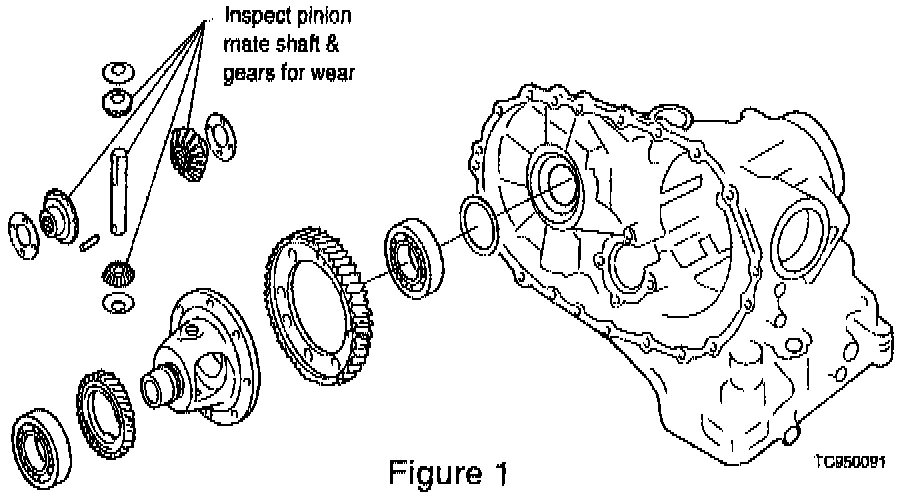 Inspect pinion mate shaft & gears for wear

Figure 1

TC950091