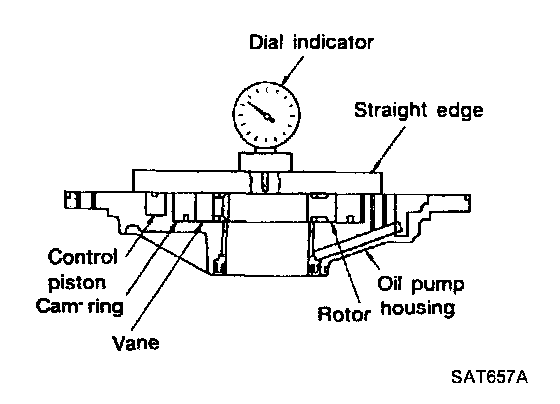 Dial indicator

Straight edge

Control piston

Cam ring

Vane

Rotor

Oil pump housing

SAT657A