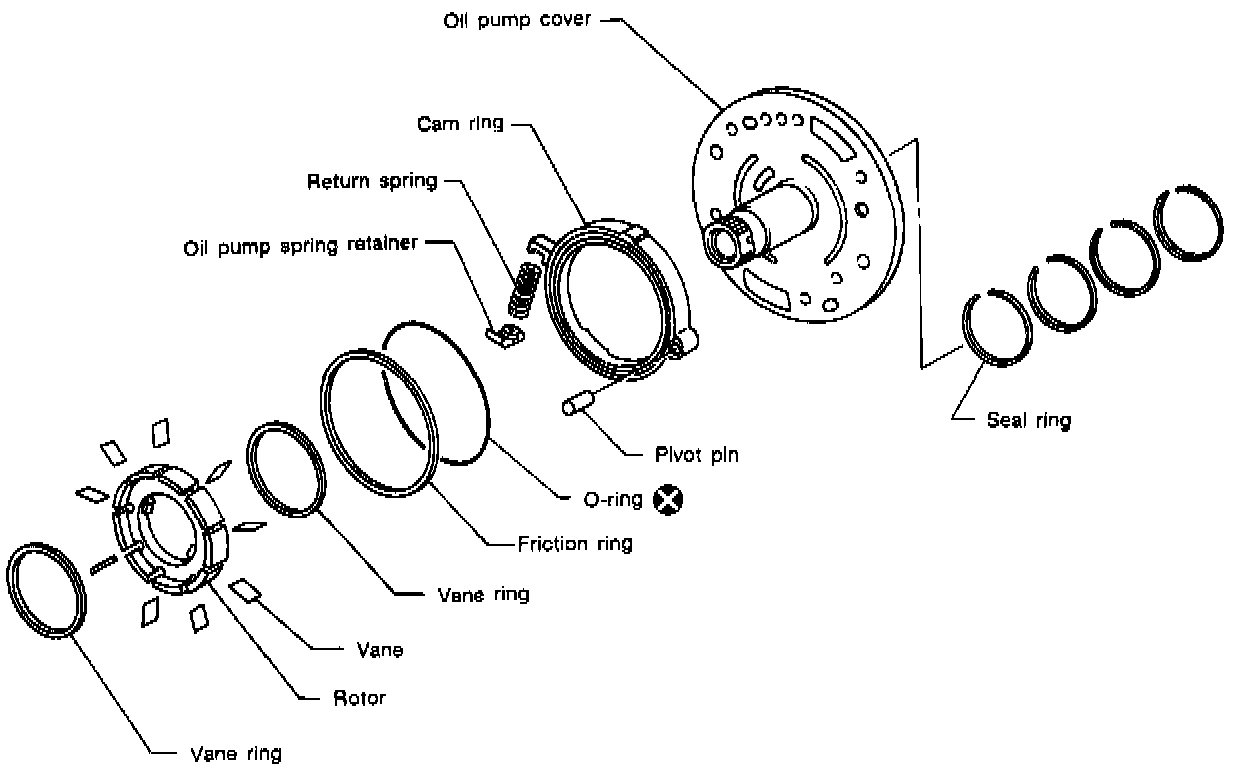 Oil pump cover
Cam ring
Return spring
Oil pump spring retainer
Seal ring
Pivot pin
O-ring
Friction ring
Vane ring
Vane
Rotor
Vane ring