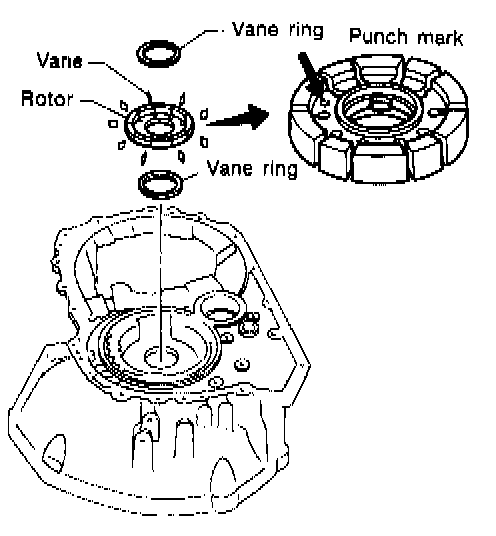 Vane ring
Punch mark
Vane
Rotor
Vane ring