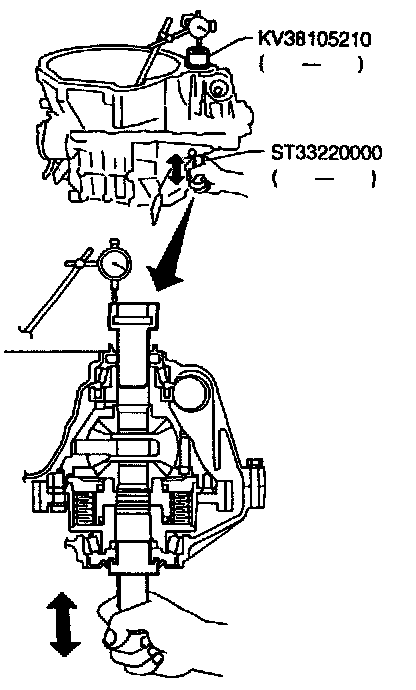 KV38105210
( — )

ST33220000
( — )