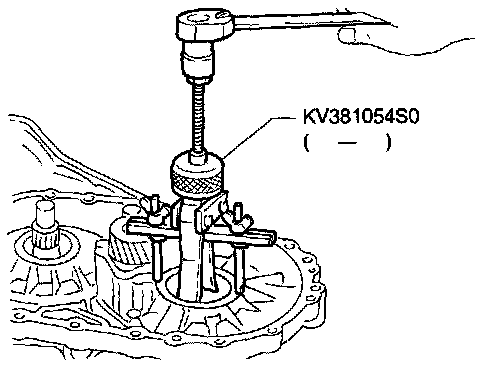 KV381054S0
( — )