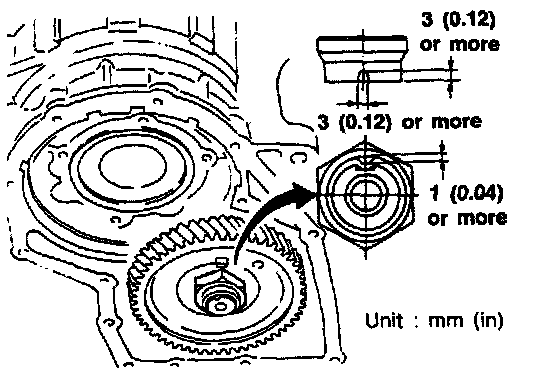 3 (0.12) or more

3 (0.12) or more

1 (0.04) or more

Unit : mm (in)