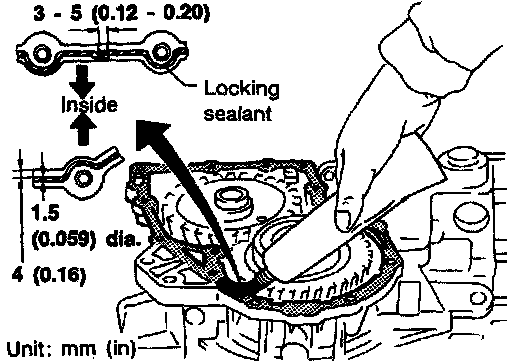 3 - 5 (0.12 - 0.20)

Locking sealant

Inside

1.5 (0.059) dia.

4 (0.16)

Unit: mm (in)