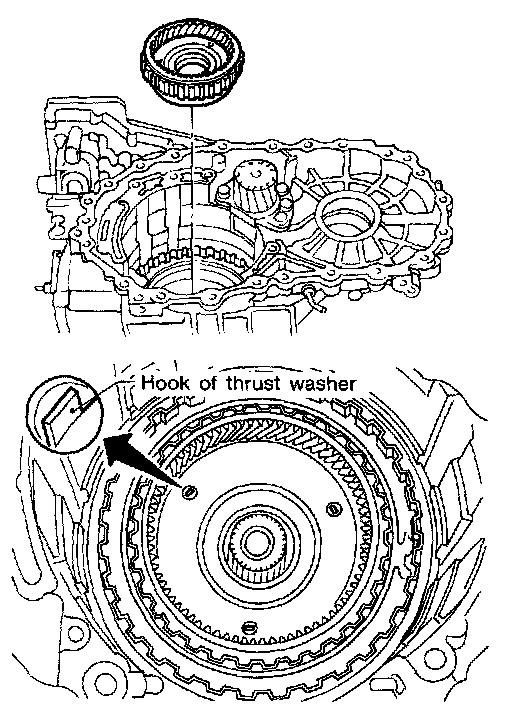 Hook of thrust washer