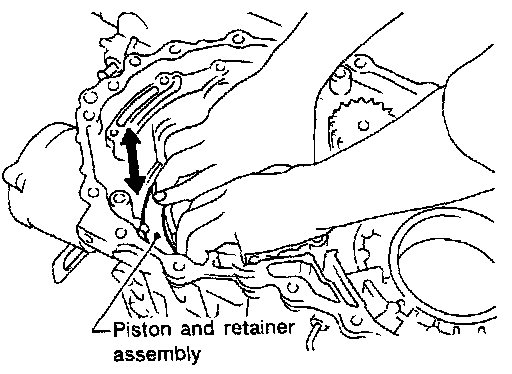 Piston and retainer assembly