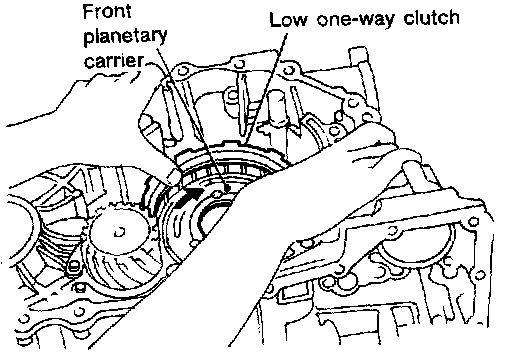 Front planetary carrier

Low one-way clutch