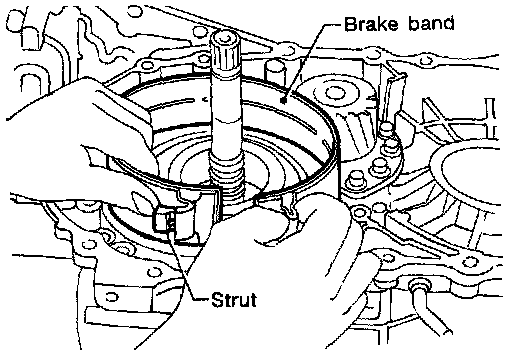 Brake band

Strut