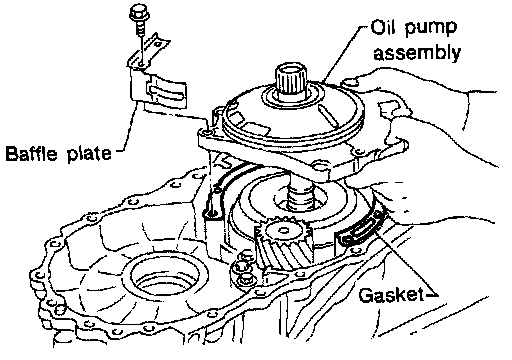 Oil pump assembly

Baffle plate

Gasket