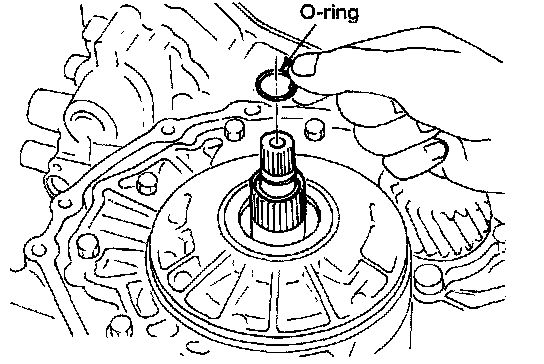 O-ring