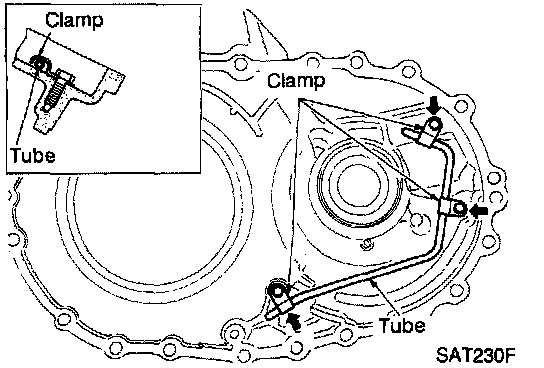 Clamp
Tube
Clamp
Tube
SAT230F