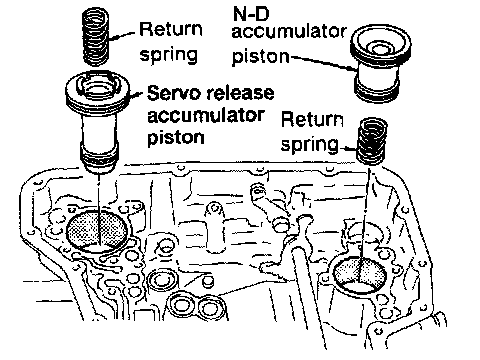 Return spring

N-D accumulator piston

Servo release accumulator piston

Return spring