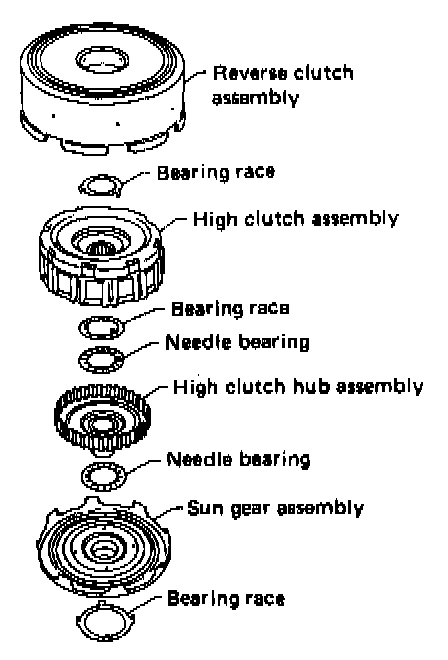 Reverse clutch assembly

Bearing race

High clutch assembly

Bearing race

Needle bearing

High clutch hub assembly

Needle bearing

Sun gear assembly

Bearing race