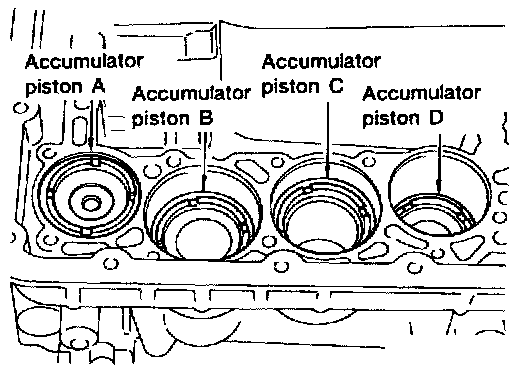 Accumulator piston A

Accumulator piston B

Accumulator piston C

Accumulator piston D